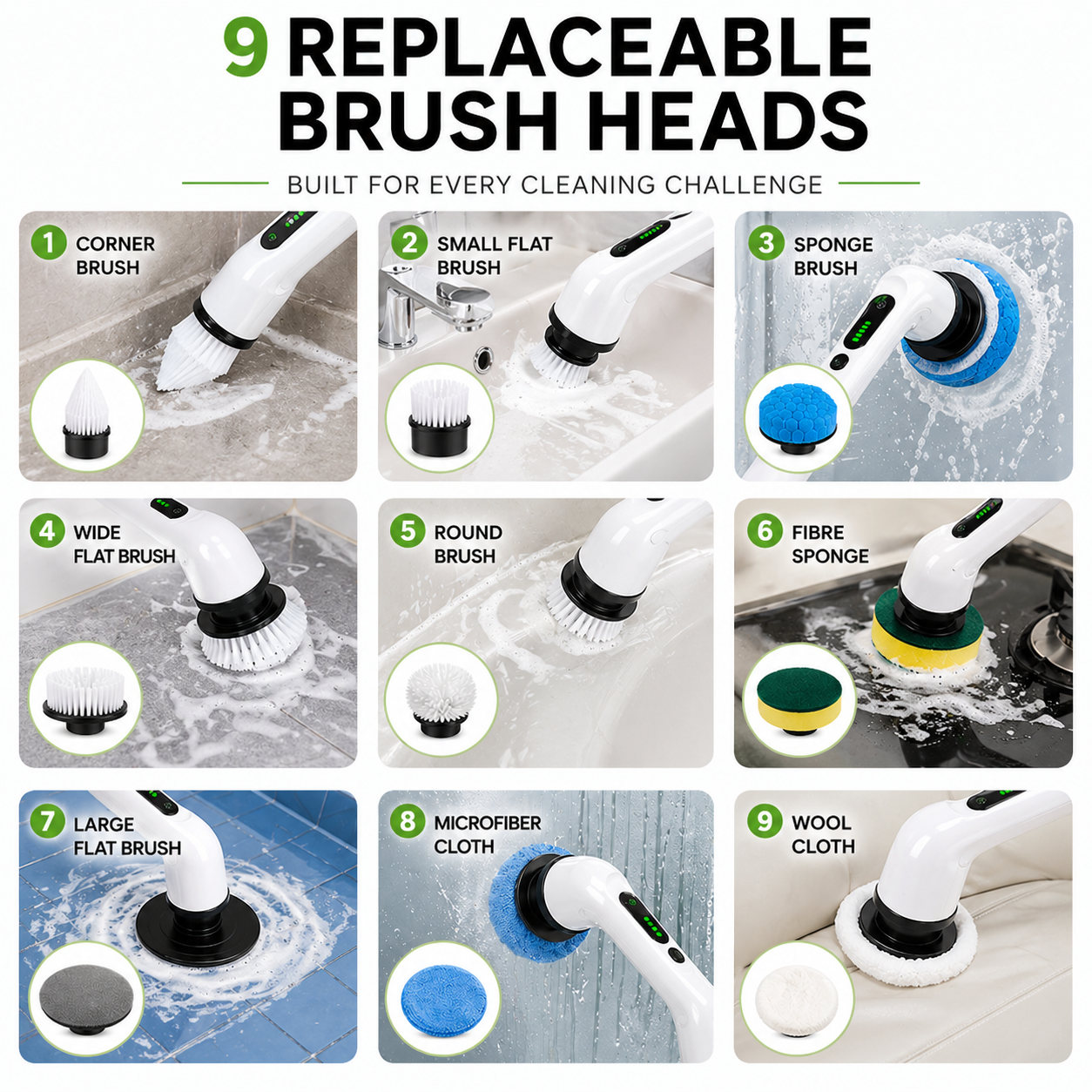 9 REPLACEABLE BRUSH HEADS

BUILT FOR EVERY CLEANING CHALLENGE

1 CORNER BRUSH

2 SMALL FLAT BRUSH

3 SPONGE BRUSH

4 WIDE FLAT BRUSH

5 ROUND BRUSH

6 FIBRE SPONGE

7 LARGE FLAT BRUSH

8 MICROFIBER CLOTH

9 WOOL CLOTH